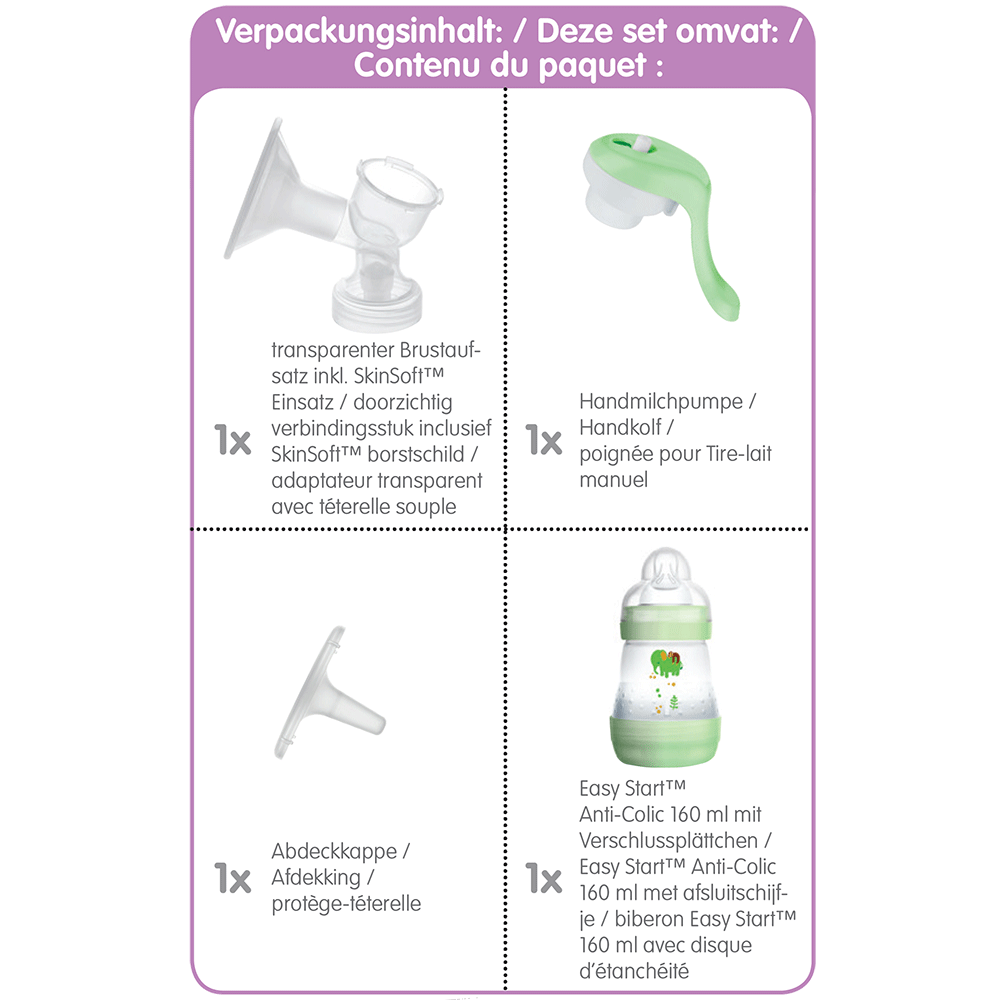 Verpackungsinhalt: / Deze set omvat: / Contenu du paquet :

1x transparenter Brustaufsatz inkl. SkinSoft™ Einsatz / doorzichtig verbindingsstuk inclusief SkinSoft™ borstschild / adaptateur transparent avec téterelle souple

1x Handmilchpumpe / Handkolf / poignée pour Tire-lait manuel

1x Abdeckkappe / Afdekking / protège-téterelle

1x Easy Start™ Anti-Colic 160 ml mit Verschlussplättchen / Easy Start™ Anti-Colic 160 ml met afsluitschijfje / biberon Easy Start™ 160 ml avec disque d'étanchéité