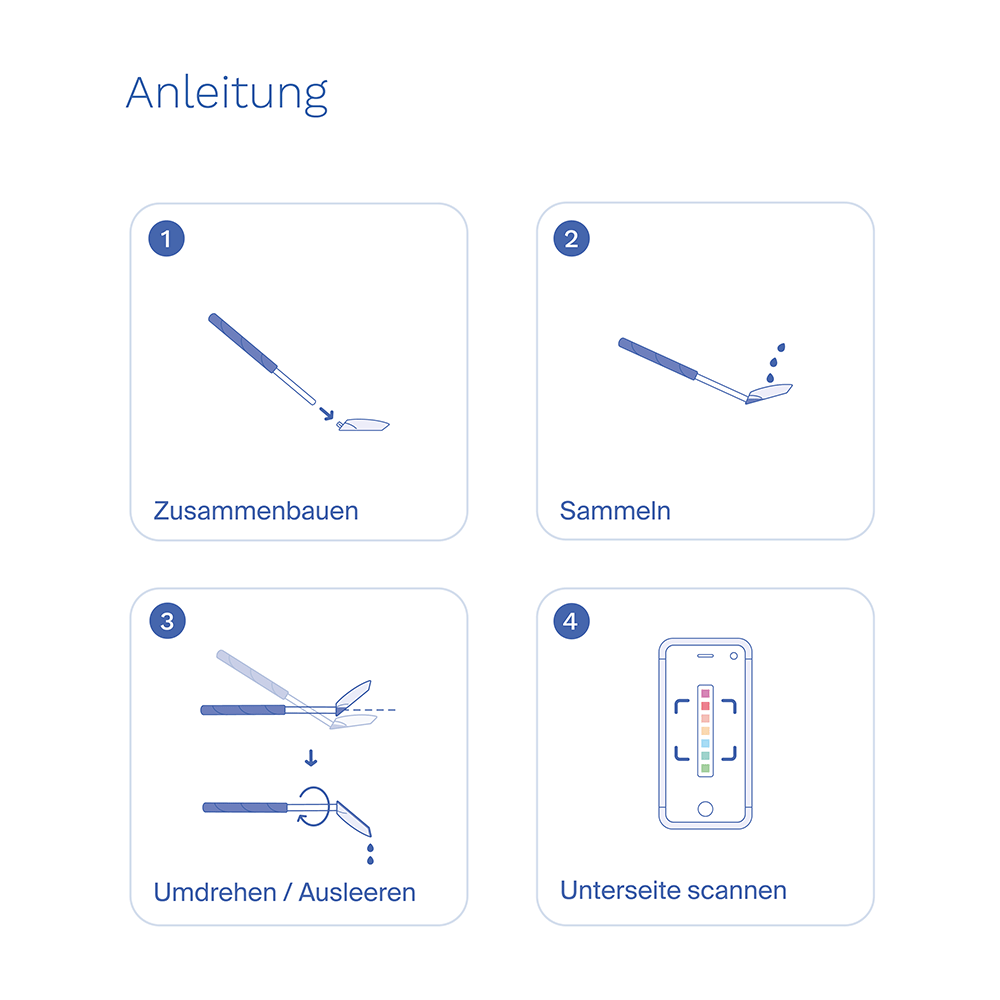 Anleitung

1
Zusammenbauen

2
Sammeln

3
Umdrehen / Ausleeren

4
Unterseite scannen