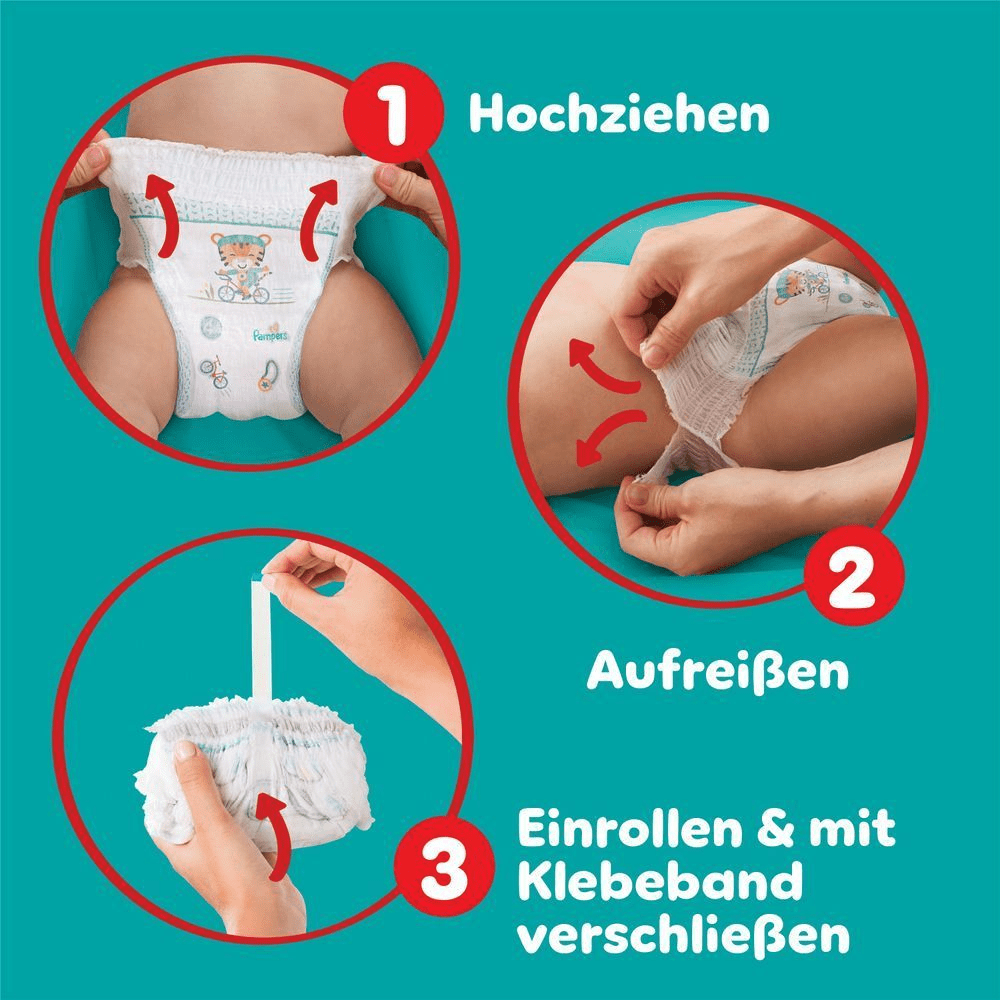 1 Hochziehen

Pampers

2

Aufreißen

3 Einrollen & mit Klebeband verschließen