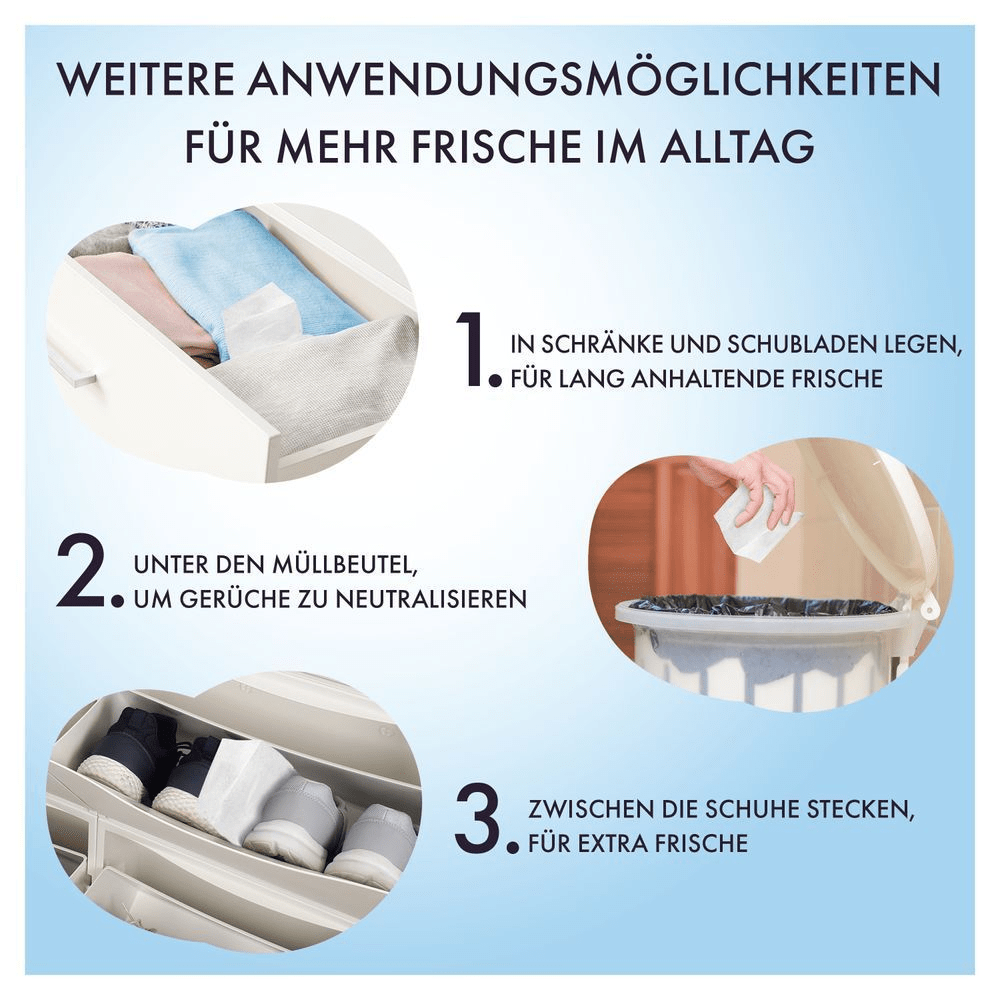 WEITERE ANWENDUNGSMÖGLICHKEITEN FÜR MEHR FRISCHE IM ALLTAG

1. IN SCHRÄNKE UND SCHUBLADEN LEGEN, FÜR LANG ANHALTENDE FRISCHE

2. UNTER DEN MÜLLBEUTEL, UM GERÜCHE ZU NEUTRALISIEREN

3. ZWISCHEN DIE SCHUHE STECKEN, FÜR EXTRA FRISCHE