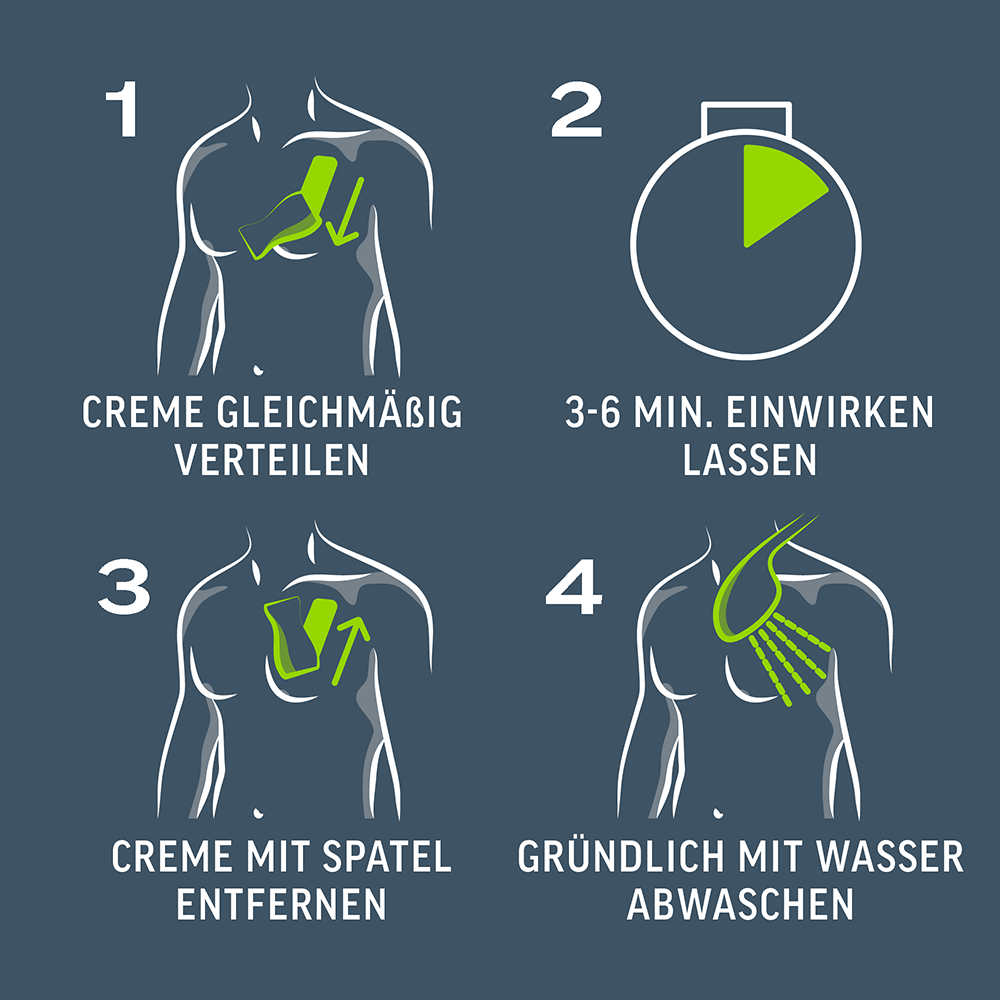 1

CREME GLEICHMÄßIG VERTEILEN

2

3-6 MIN. EINWIRKEN LASSEN

3

CREME MIT SPATEL ENTFERNEN

4

GRÜNDLICH MIT WASSER ABWASCHEN