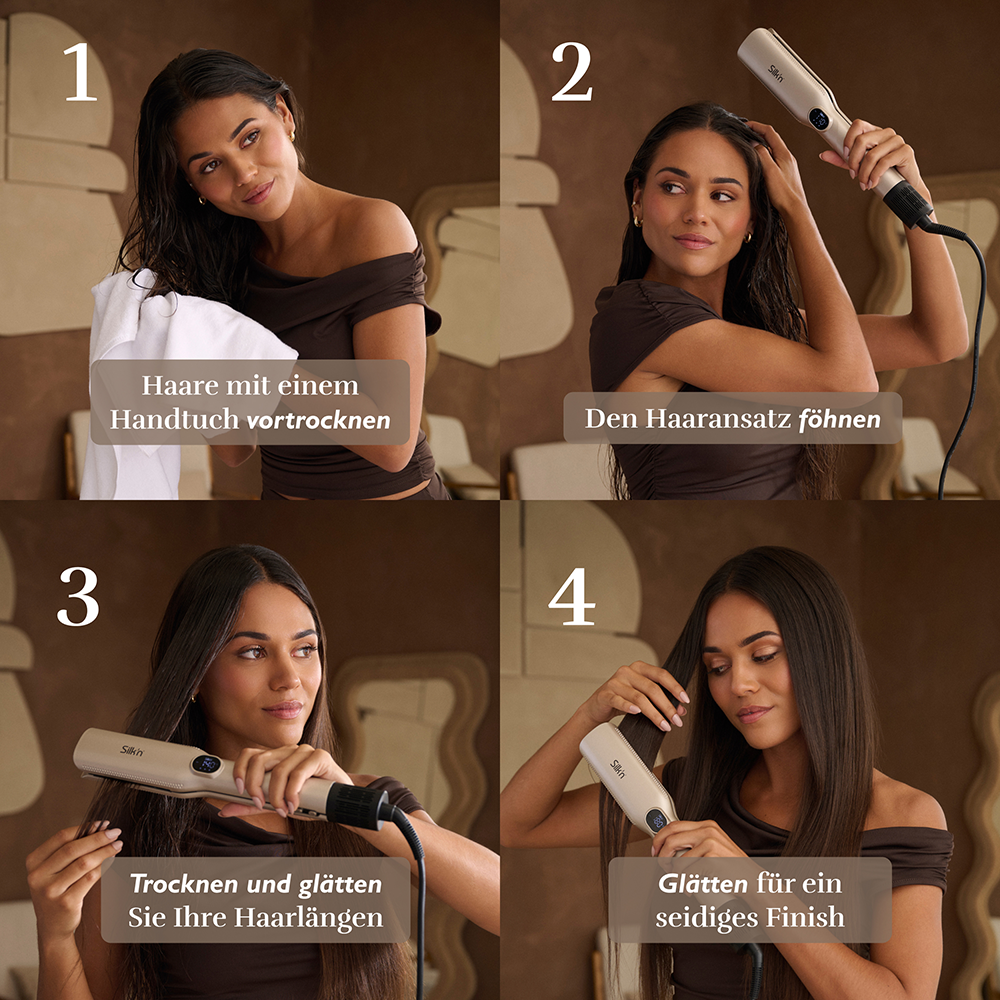 1

Haare mit einem Handtuch vortrocknen

2

Silk'n

Den Haaransatz föhnen

3

Silk'n

Trocknen und glätten Sie Ihre Haarlängen

4

Silk'n

Glätten für ein seidiges Finish