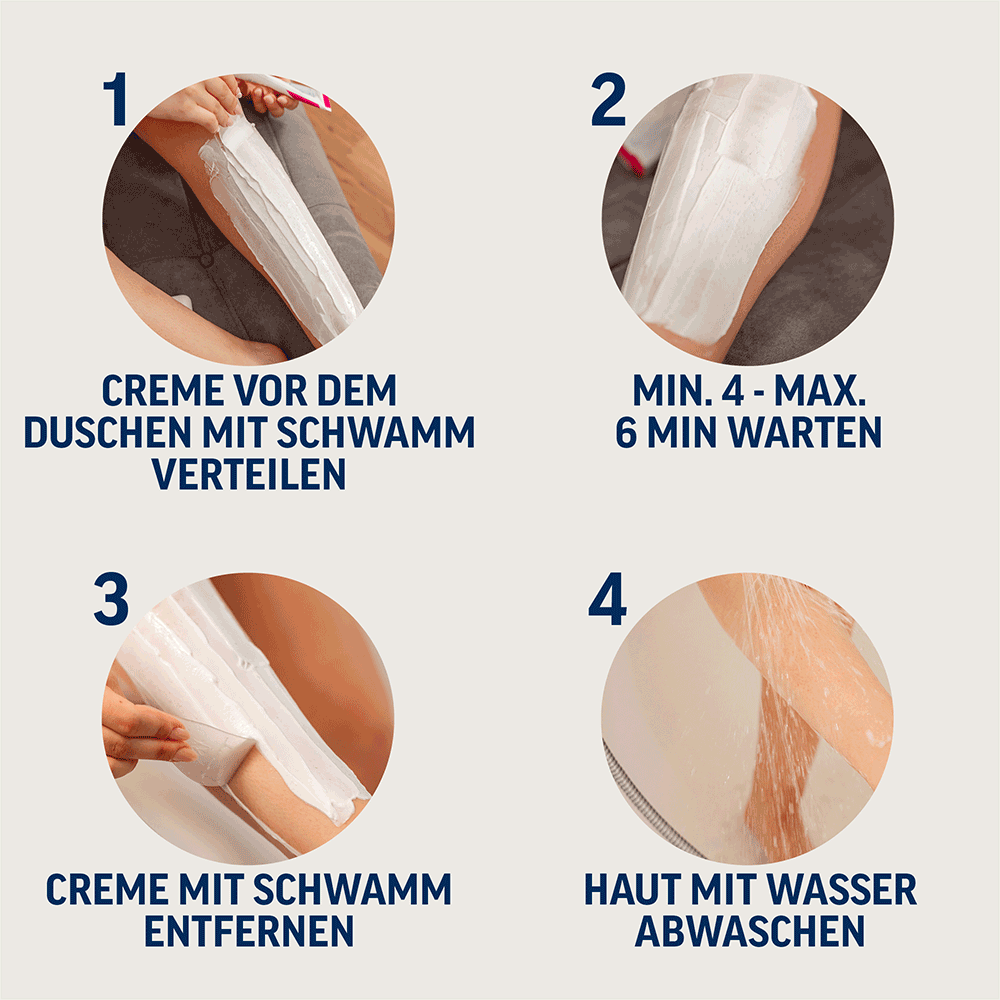 1

CREME VOR DEM DUSCHEN MIT SCHWAMM VERTEILEN

2

MIN. 4 - MAX. 6 MIN WARTEN

3

CREME MIT SCHWAMM ENTFERNEN

4

HAUT MIT WASSER ABWASCHEN