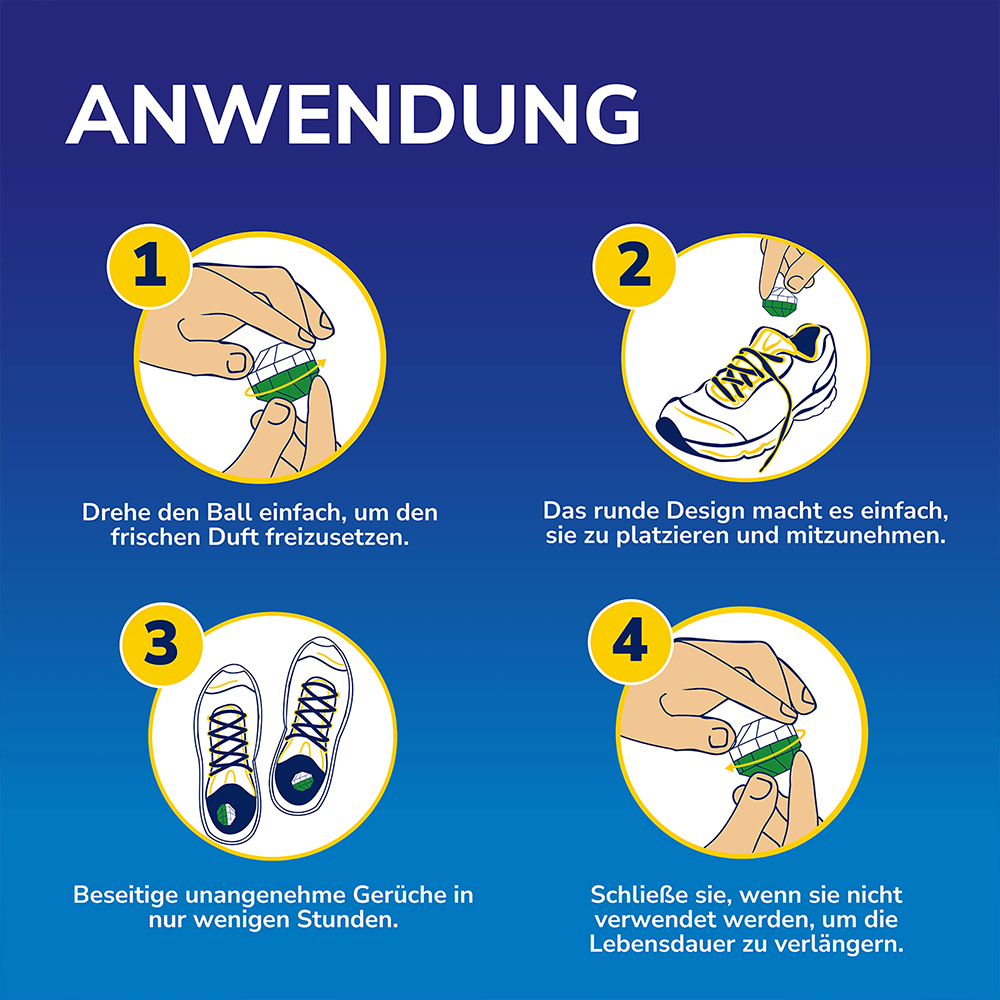 ANWENDUNG

1

Drehe den Ball einfach, um den frischen Duft freizusetzen.

2

Das runde Design macht es einfach, sie zu platzieren und mitzunehmen.

3

Beseitige unangenehme Gerüche in nur wenigen Stunden.

4

Schließe sie, wenn sie nicht verwendet werden, um die Lebensdauer zu verlängern.