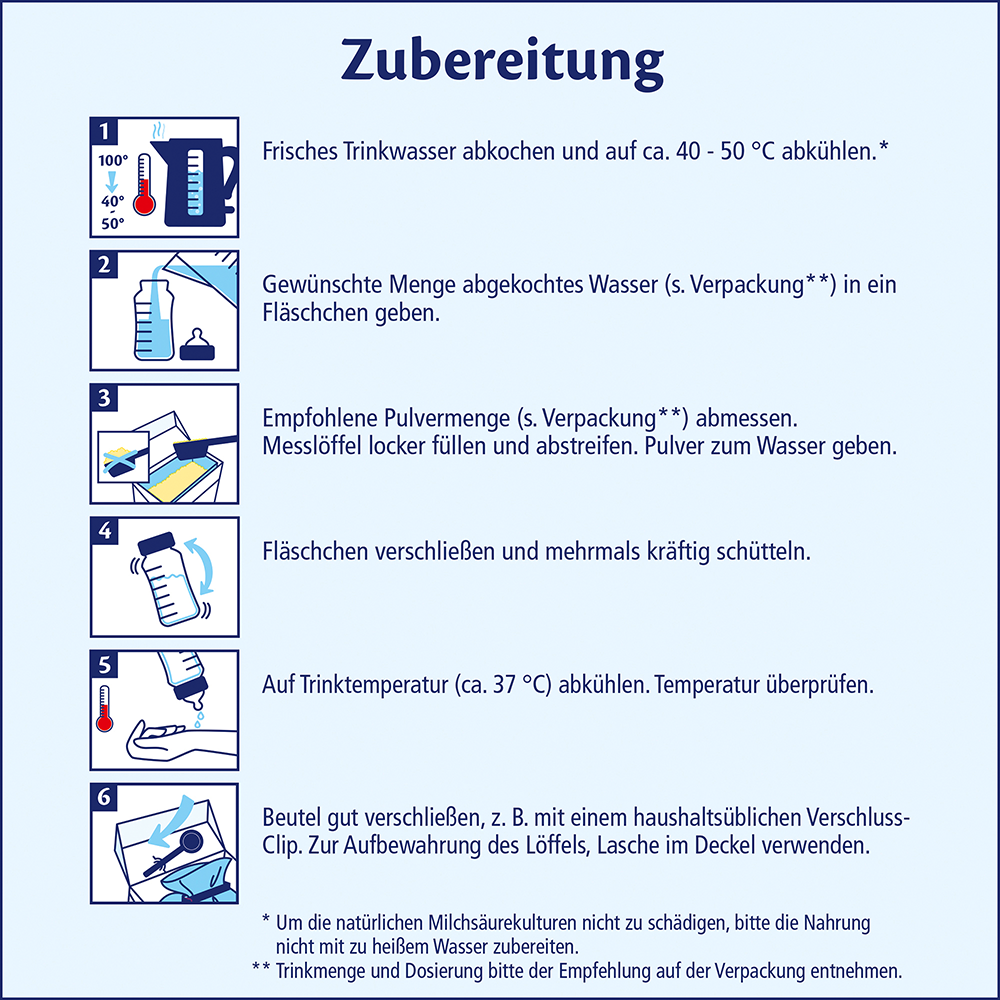 Zubereitung

1
100°
40°
-
50°

Frisches Trinkwasser abkochen und auf ca. 40 - 50 °C abkühlen.*

2

Gewünschte Menge abgekochtes Wasser (s. Verpackung**) in ein Fläschchen geben.

3

Empfohlene Pulvermenge (s. Verpackung**) abmessen. Messlöffel locker füllen und abstreifen. Pulver zum Wasser geben.

4

Fläschchen verschließen und mehrmals kräftig schütteln.

5

Auf Trinktemperatur (ca. 37 °C) abkühlen. Temperatur überprüfen.

6

Beutel gut verschließen, z. B. mit einem haushaltsüblichen Verschluss-Clip. Zur Aufbewahrung des Löffels, Lasche im Deckel verwenden.

* Um die natürlichen Milchsäurekulturen nicht zu schädigen, bitte die Nahrung nicht mit zu heißem Wasser zubereiten.
** Trinkmenge und Dosierung bitte der Empfehlung auf der Verpackung entnehmen.