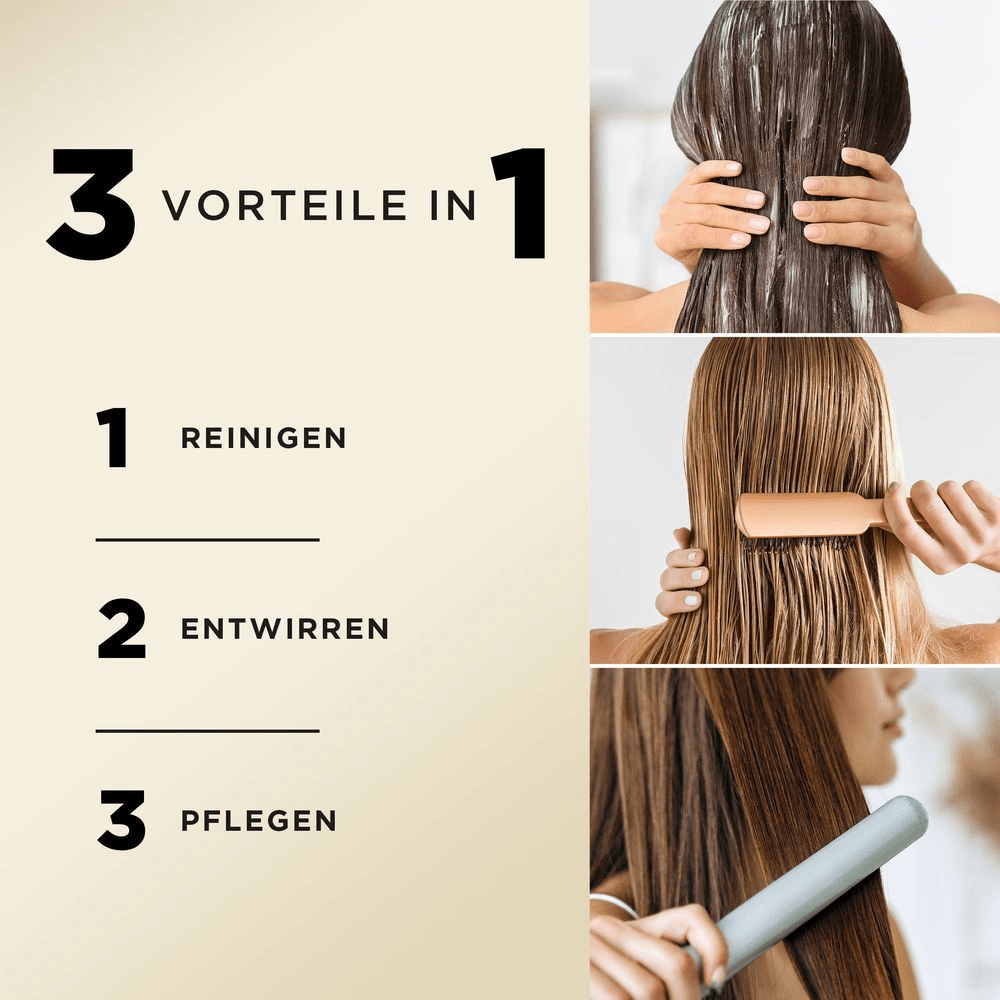 3 VORTEILE IN 1

1 REINIGEN

2 ENTWIRREN

3 PFLEGEN