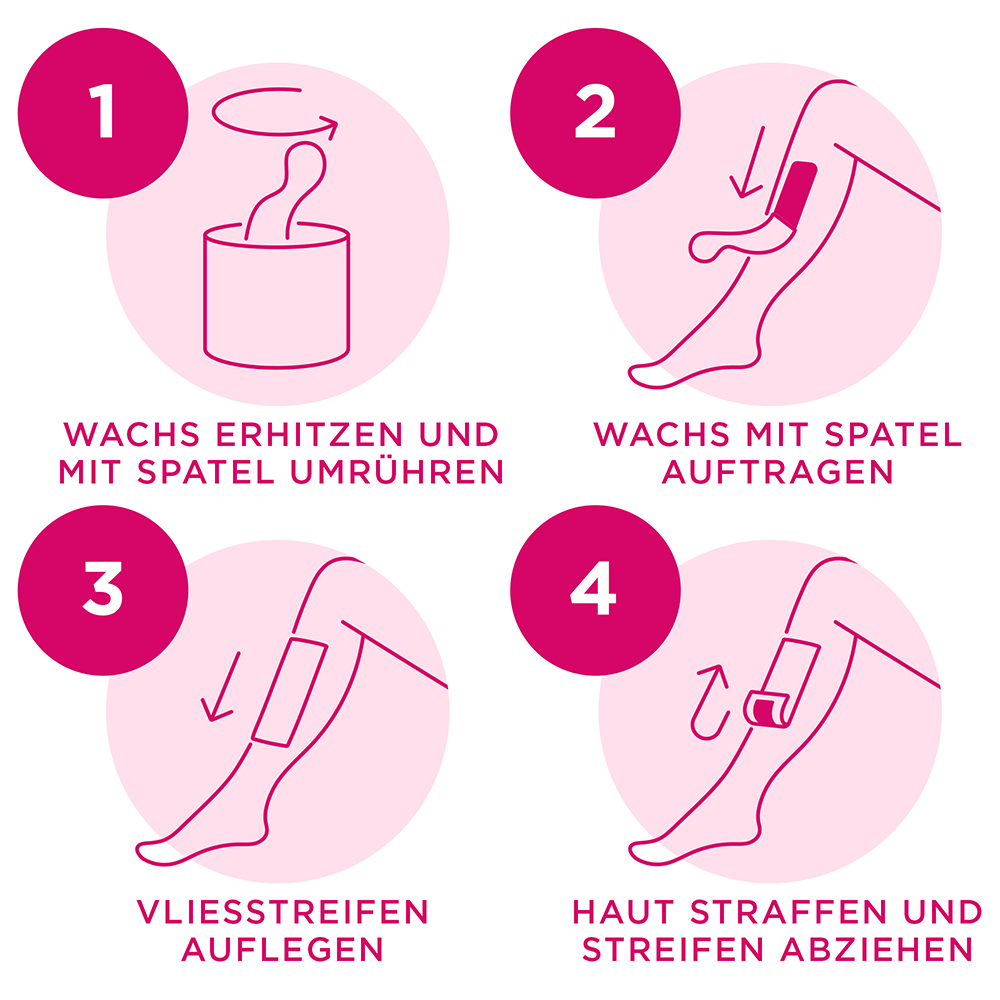 1

WACHS ERHITZEN UND MIT SPATEL UMRÜHREN

2

WACHS MIT SPATEL AUFTRAGEN

3

VLIESSTREIFEN AUFLEGEN

4

HAUT STRAFFEN UND STREIFEN ABZIEHEN