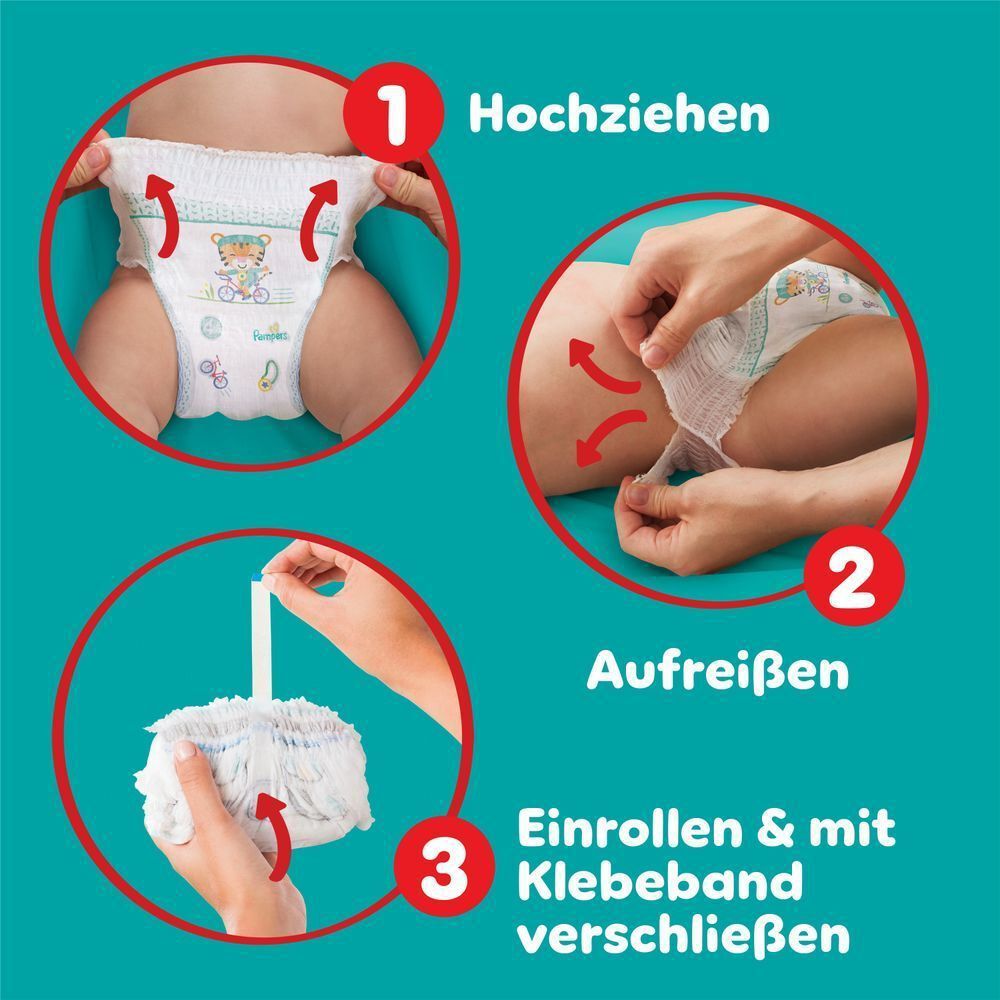 1 Hochziehen

Pampers

2

Aufreißen

3 Einrollen & mit Klebeband verschließen