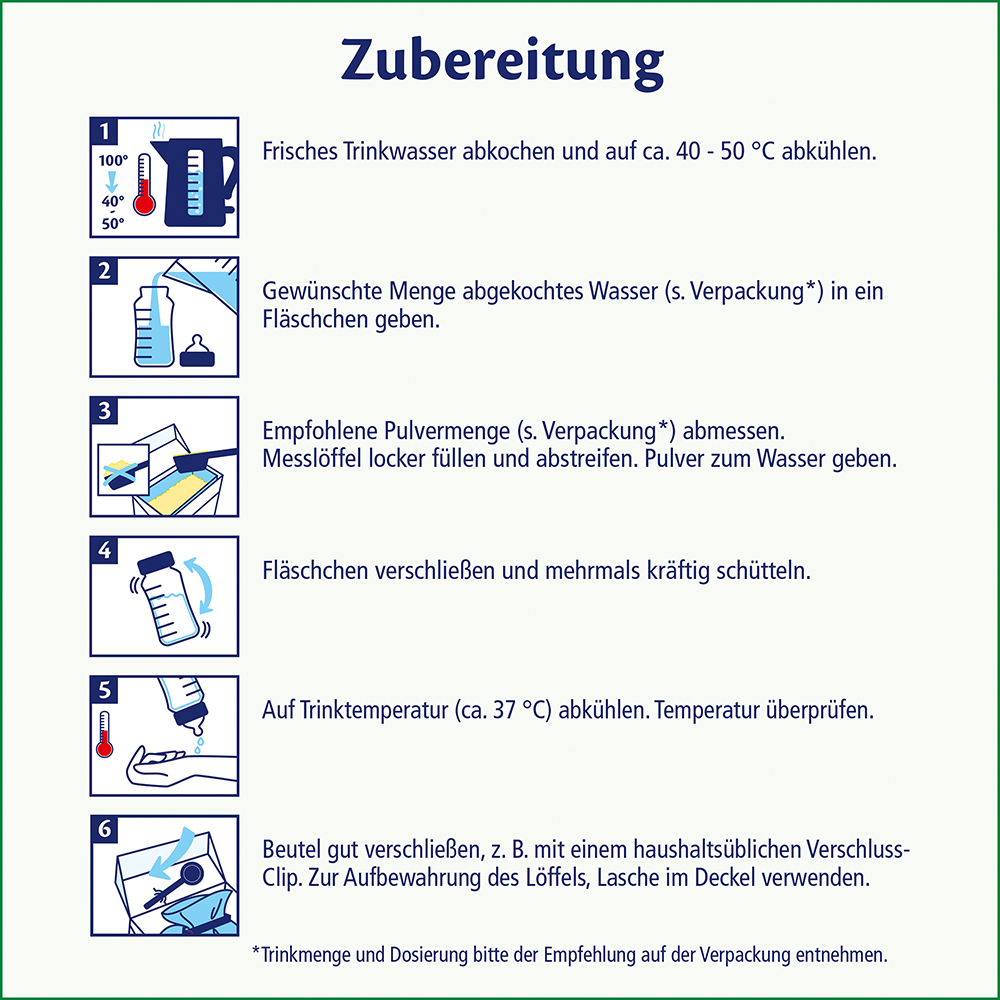 Zubereitung

1
100°
40°
-
50°
Frisches Trinkwasser abkochen und auf ca. 40 - 50 °C abkühlen.

2
Gewünschte Menge abgekochtes Wasser (s. Verpackung*) in ein Fläschchen geben.

3
Empfohlene Pulvermenge (s. Verpackung*) abmessen. Messlöffel locker füllen und abstreifen. Pulver zum Wasser geben.

4
Fläschchen verschließen und mehrmals kräftig schütteln.

5
Auf Trinktemperatur (ca. 37 °C) abkühlen. Temperatur überprüfen.

6
Beutel gut verschließen, z. B. mit einem haushaltsüblichen Verschluss-Clip. Zur Aufbewahrung des Löffels, Lasche im Deckel verwenden.

*Trinkmenge und Dosierung bitte der Empfehlung auf der Verpackung entnehmen.